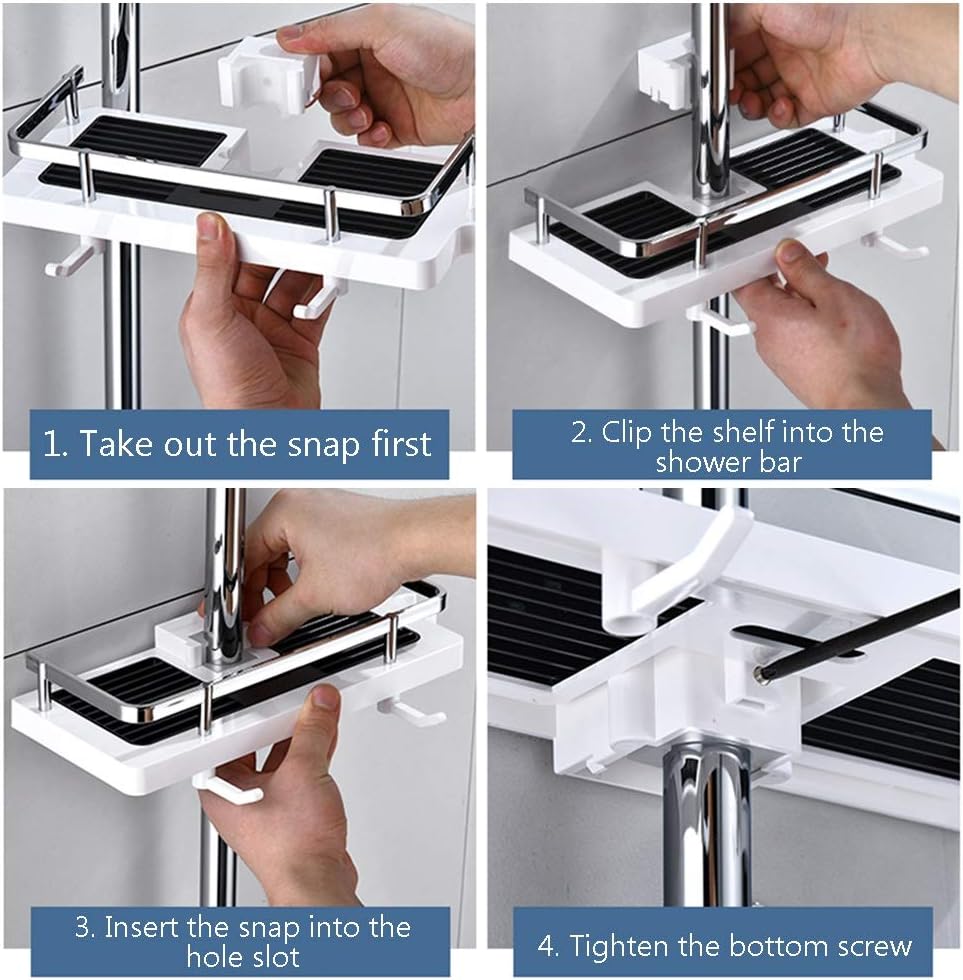 1. Take out the snap first

2. Clip the shelf into the shower bar

3. Insert the snap into the hole slot

4. Tighten the bottom screw